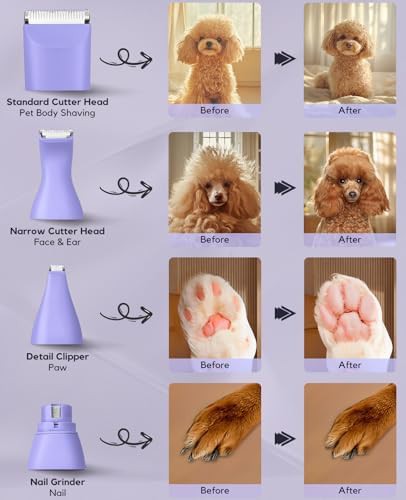 Standard Cutter Head
Pet Body Shaving

Before

After

Narrow Cutter Head
Face & Ear

Before

After

Detail Clipper
Paw

Before

After

Nail Grinder
Nail

Before

After